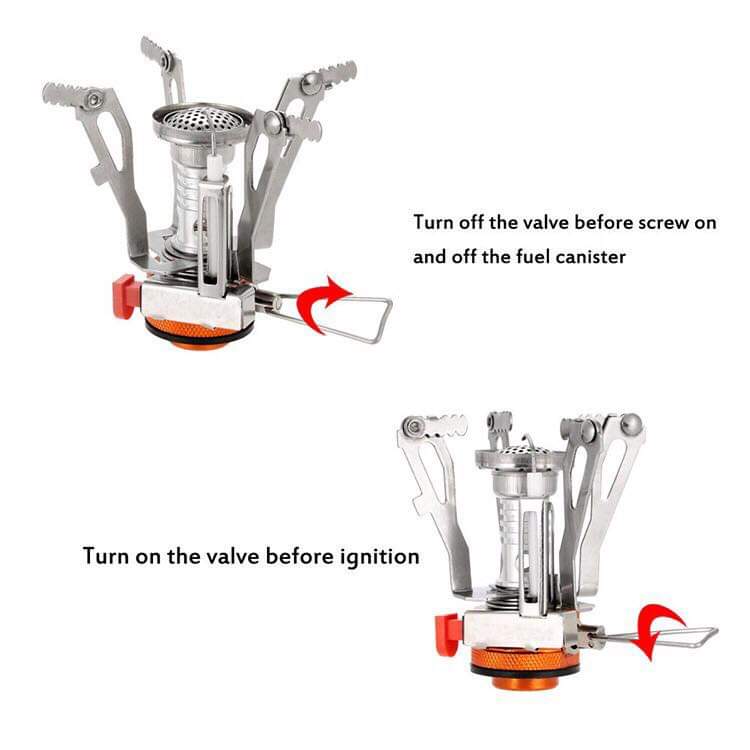 Turn off the valve before screw on and off the fuel canister

Turn on the valve before ignition